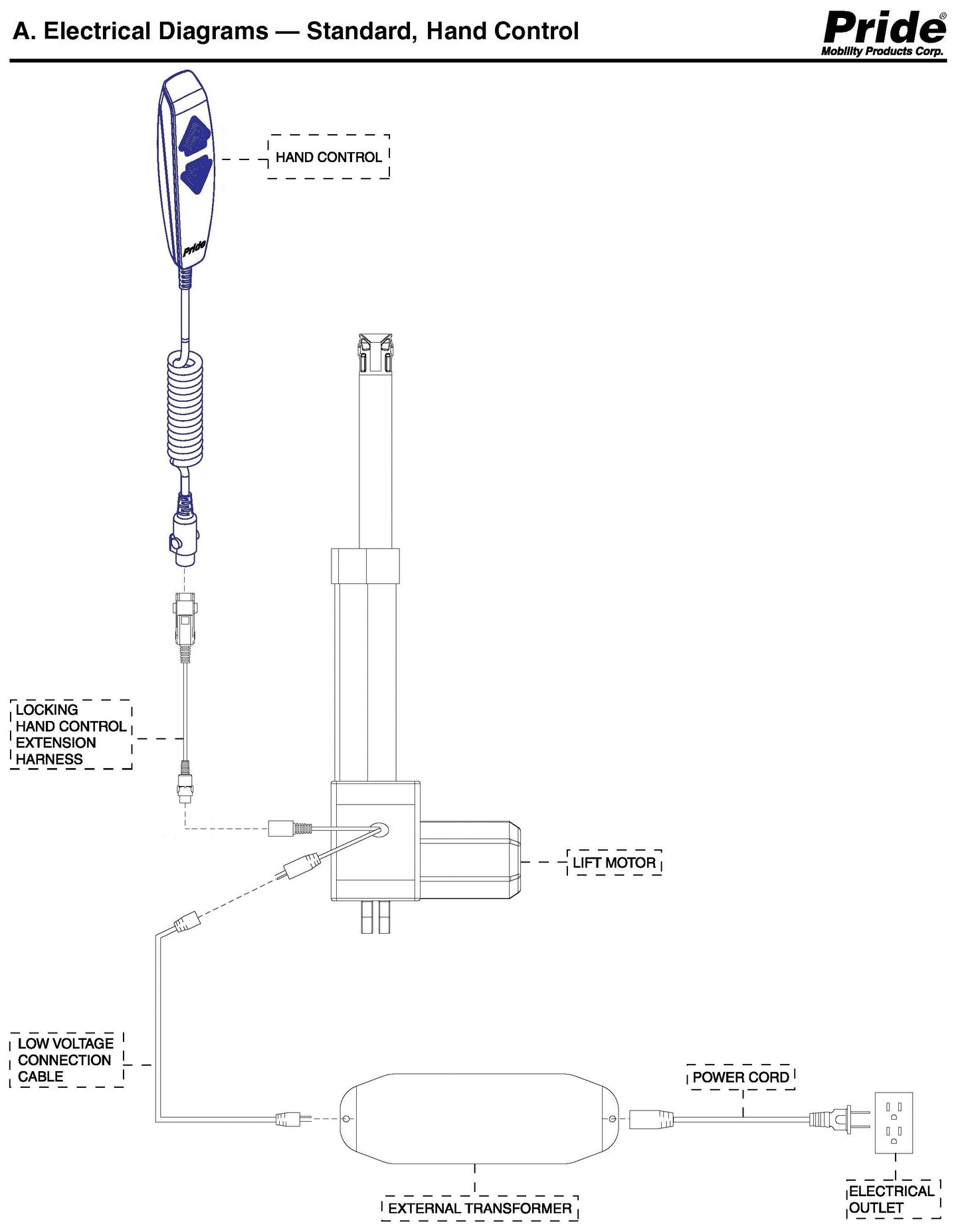 A. Electrical Diagrams — Standard, Hand Control

Pride®
Mobility Products Corp.

HAND CONTROL

Pride

LOCKING HAND CONTROL EXTENSION HARNESS

LIFT MOTOR

LOW VOLTAGE CONNECTION CABLE

POWER CORD

EXTERNAL TRANSFORMER

ELECTRICAL OUTLET